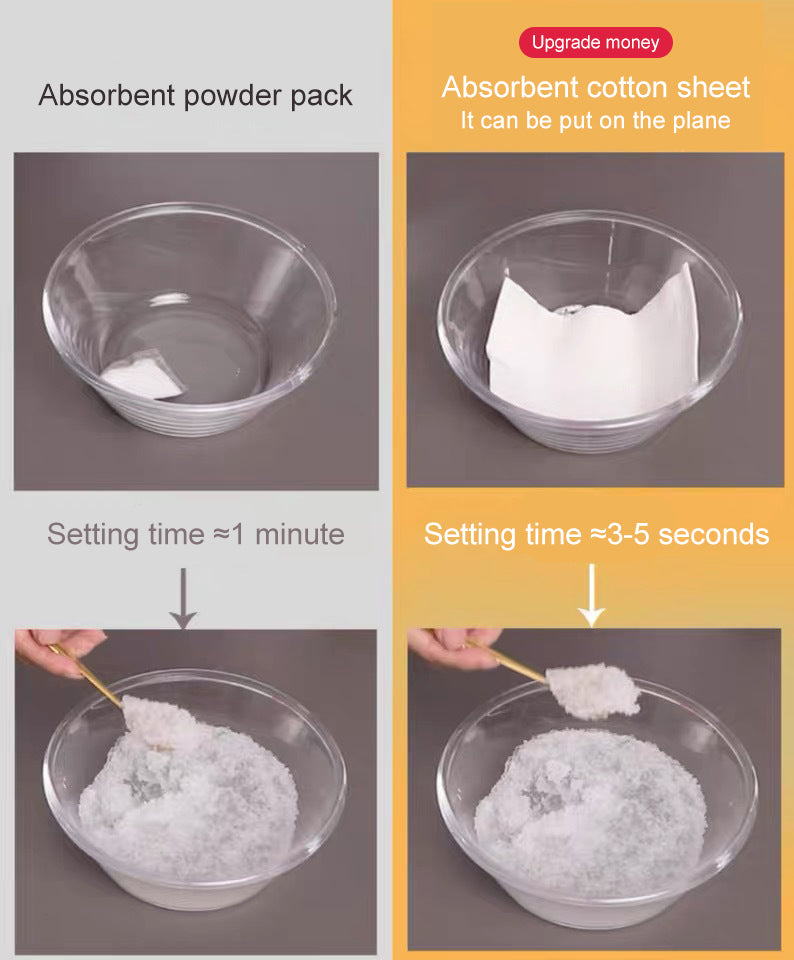 Absorbent powder pack

Setting time ≈1 minute

Upgrade money

Absorbent cotton sheet
It can be put on the plane

Setting time ≈3-5 seconds